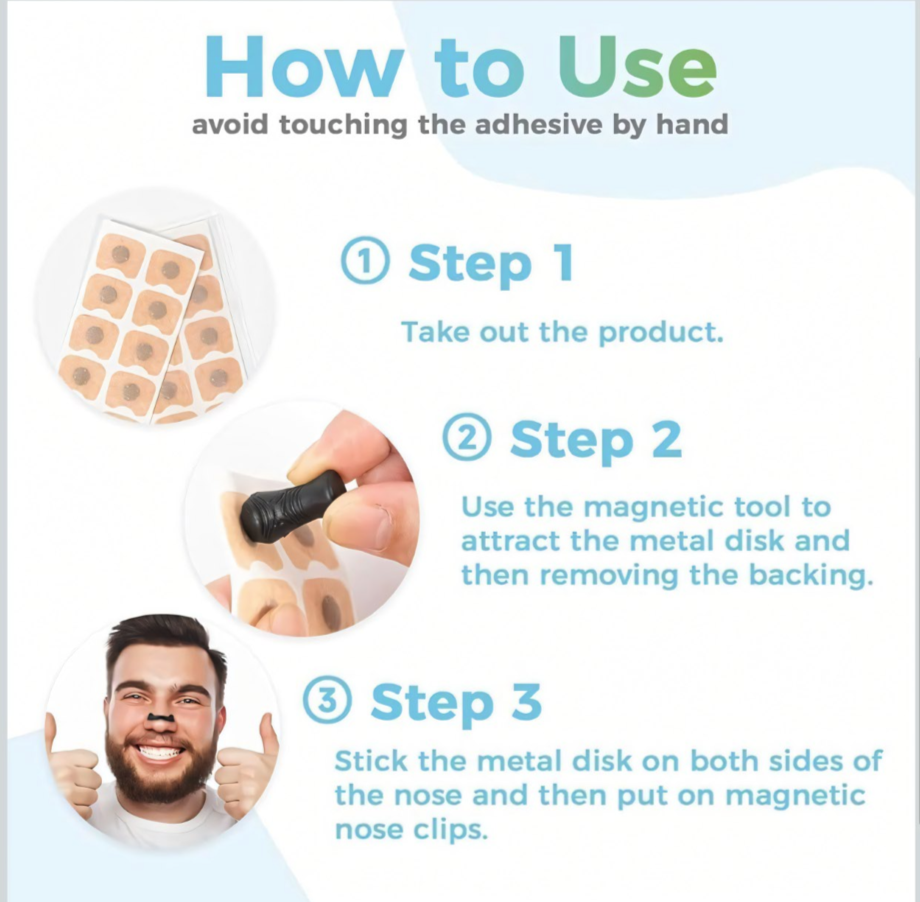 How to Use
avoid touching the adhesive by hand

① Step 1
Take out the product.

② Step 2
Use the magnetic tool to attract the metal disk and then removing the backing.

③ Step 3
Stick the metal disk on both sides of the nose and then put on magnetic nose clips.